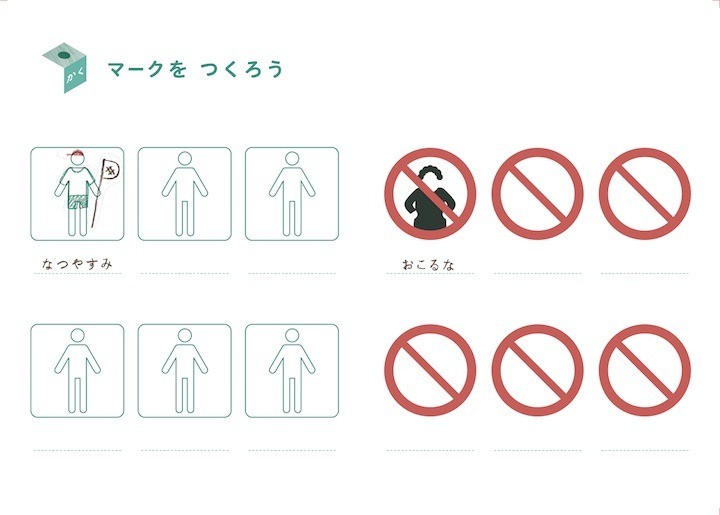 かく

マークを　つくろう

なつやすみ

おこるな